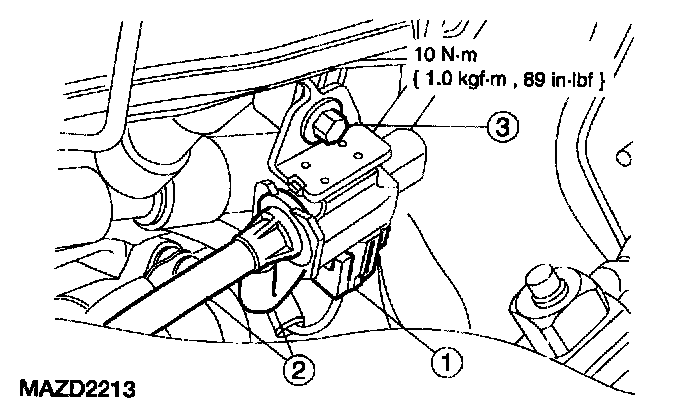 10 N·m
{ 1.0 kgf·m , 89 in·lbf }

3

2

1

MAZD2213