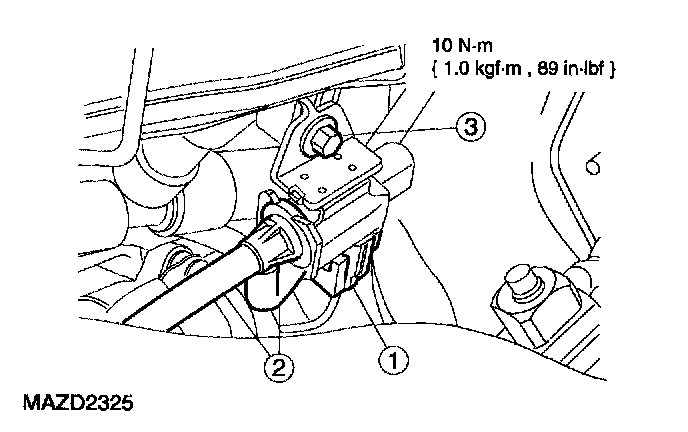 10 N·m
{ 1.0 kgf·m , 89 in·lbf }

3

2

1

MAZD2325