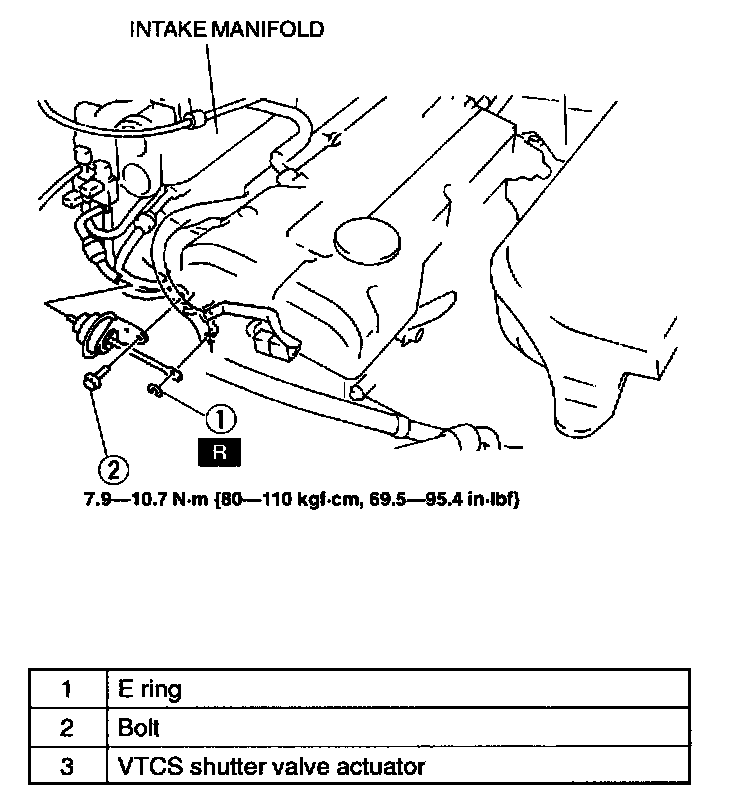 INTAKE MANIFOLD

1

R

2

7.9—10.7 N·m {80—110 kgf·cm, 69.5—95.4 in·lbf}

| 1 | E ring |
|---|---|
| 2 | Bolt |
| 3 | VTCS shutter valve actuator |