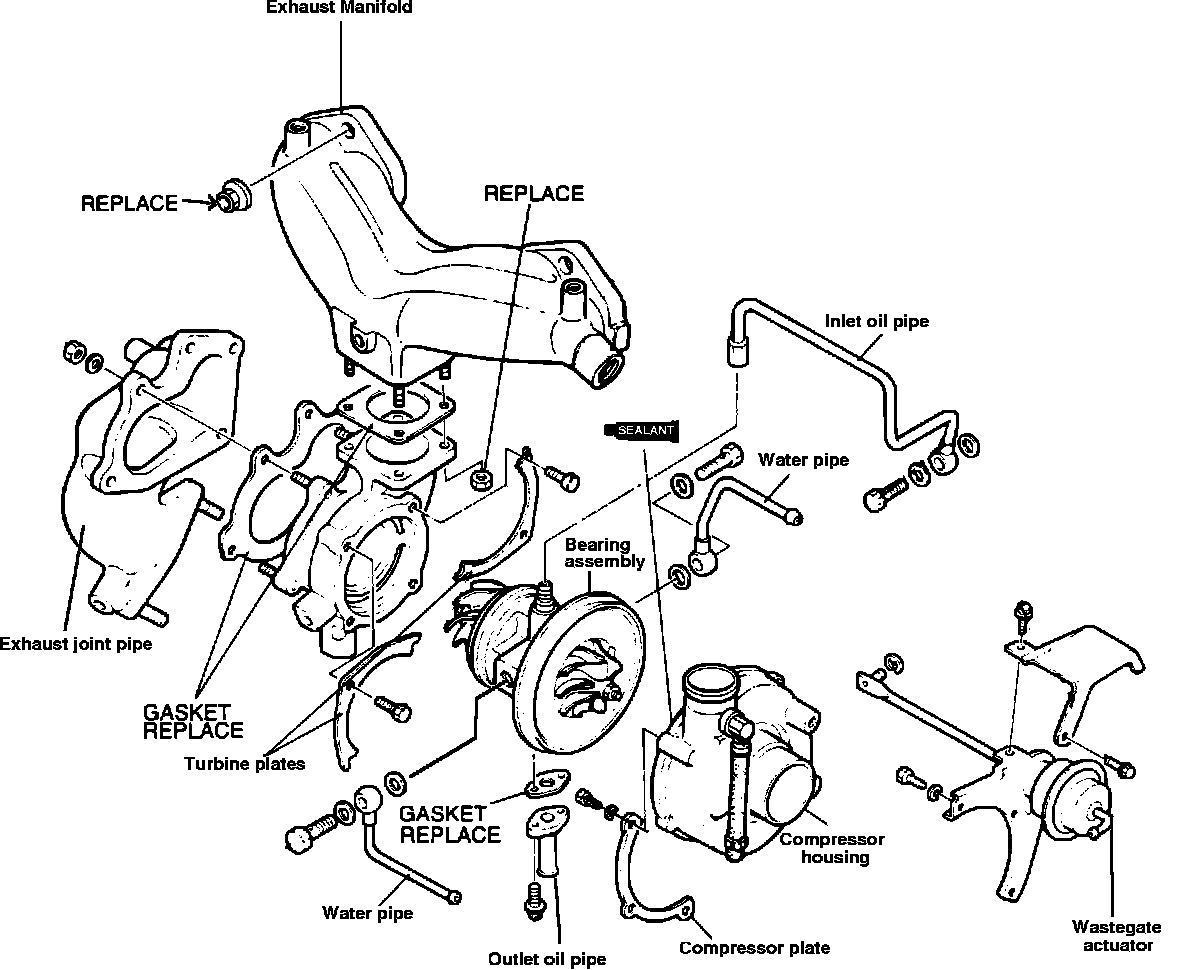 Exhaust Manifold

REPLACE

REPLACE

Inlet oil pipe

SEALANT

Water pipe

Bearing assembly

Exhaust joint pipe

GASKET REPLACE

Turbine plates

GASKET REPLACE

Compressor housing

Water pipe

Outlet oil pipe

Compressor plate

Wastegate actuator