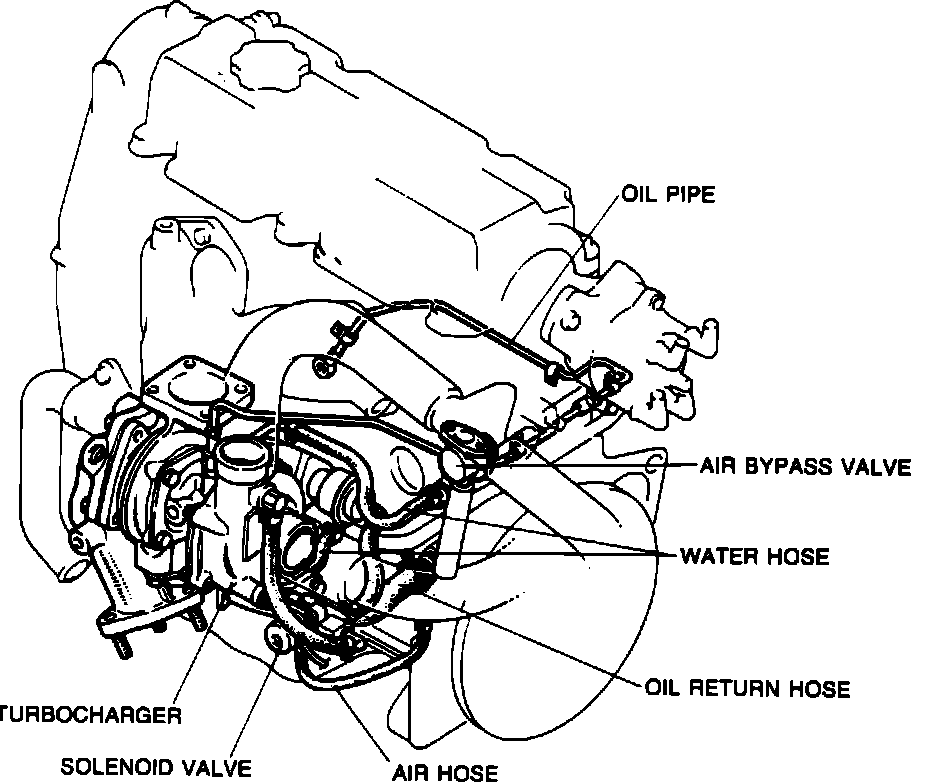 OIL PIPE

AIR BYPASS VALVE

WATER HOSE

OIL RETURN HOSE

TURBOCHARGER

SOLENOID VALVE

AIR HOSE