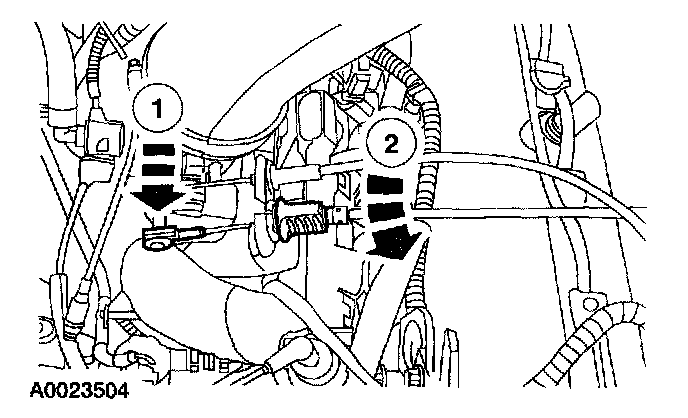 1
2
A0023504