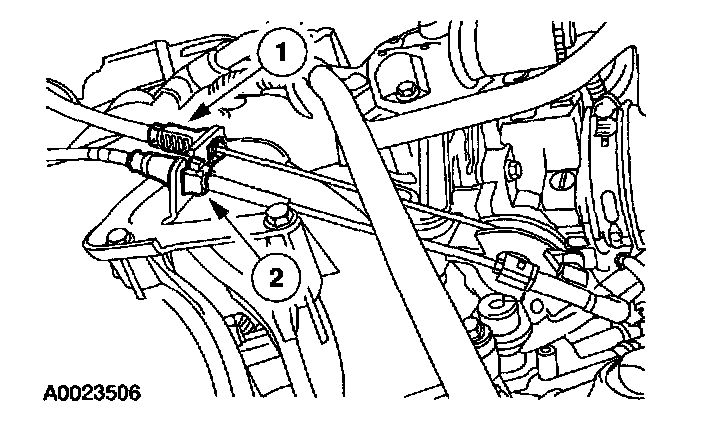 1

2

A0023506