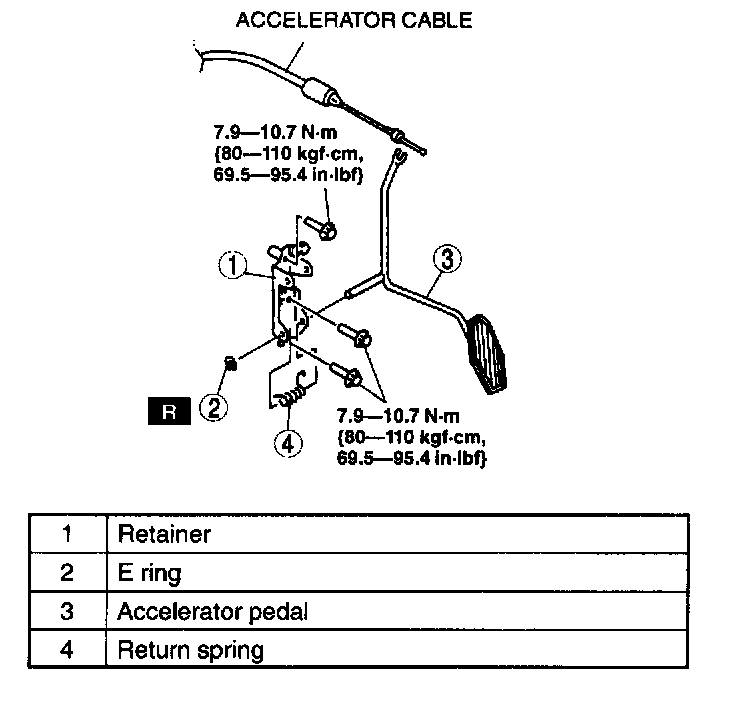 ACCELERATOR CABLE

7.9—10.7 N·m {80—110 kgf·cm, 69.5—95.4 in·lbf}

1

3

R 2

4

7.9—10.7 N·m {80—110 kgf·cm, 69.5—95.4 in·lbf}

| 1 | Retainer |
|---|---|
| 2 | E ring |
| 3 | Accelerator pedal |
| 4 | Return spring |