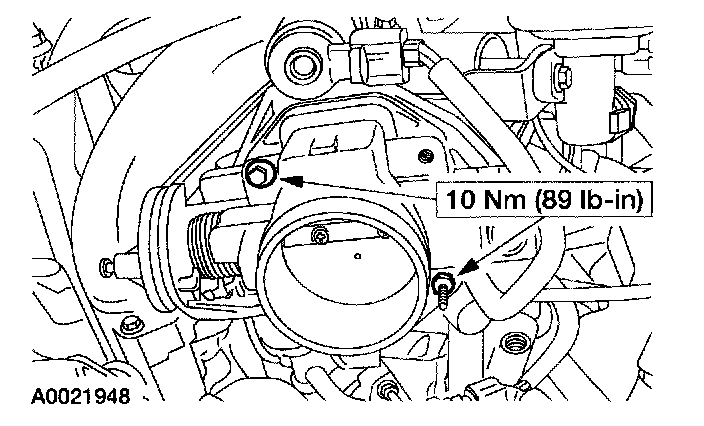 10 Nm (89 lb-in)

A0021948