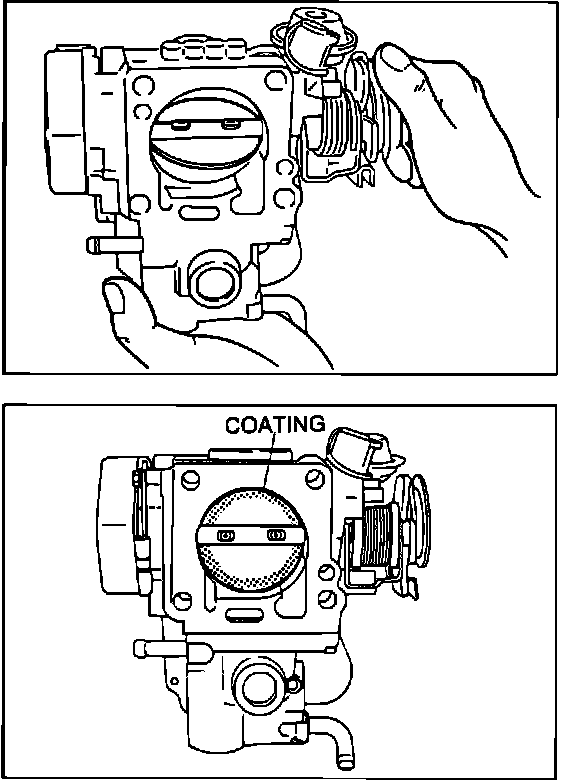 COATING