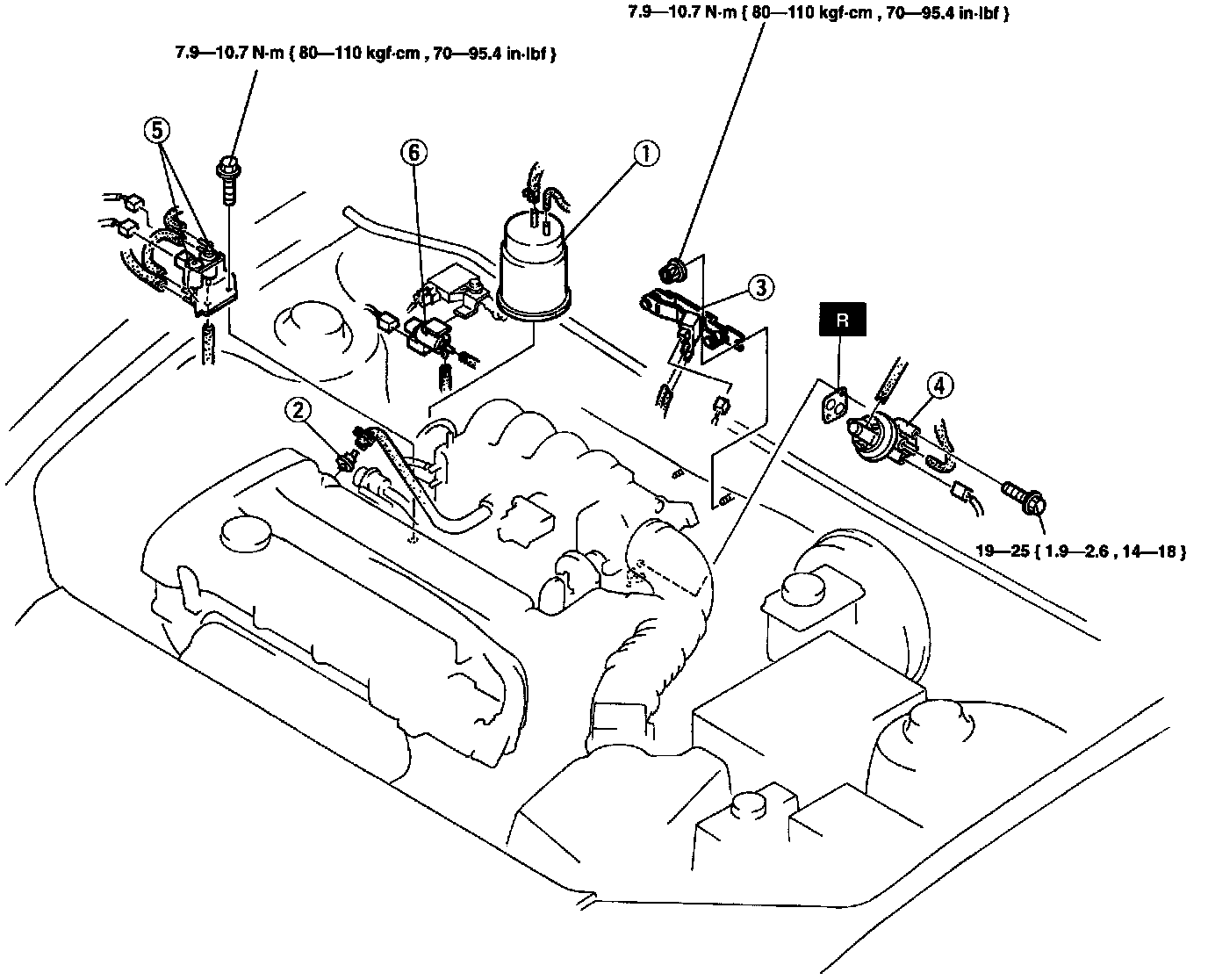 7.9—10.7 N·m { 80—110 kgf·cm , 70—95.4 in·lbf }

7.9—10.7 N·m { 80—110 kgf·cm , 70—95.4 in·lbf }

5

6

1

3

R

4

2

19—25 { 1.9—2.6 , 14—18 }