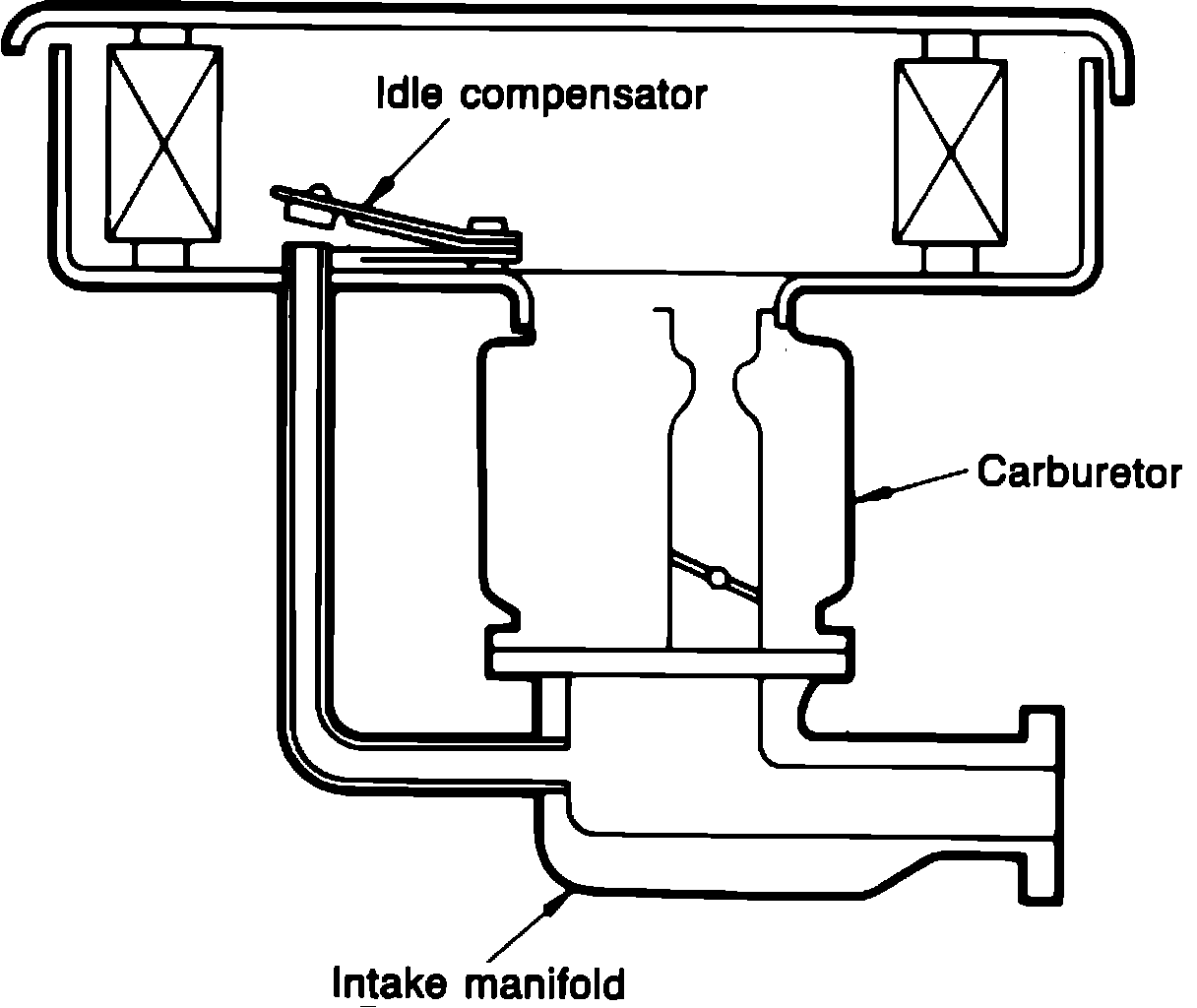 Idle compensator

Carburetor

Intake manifold