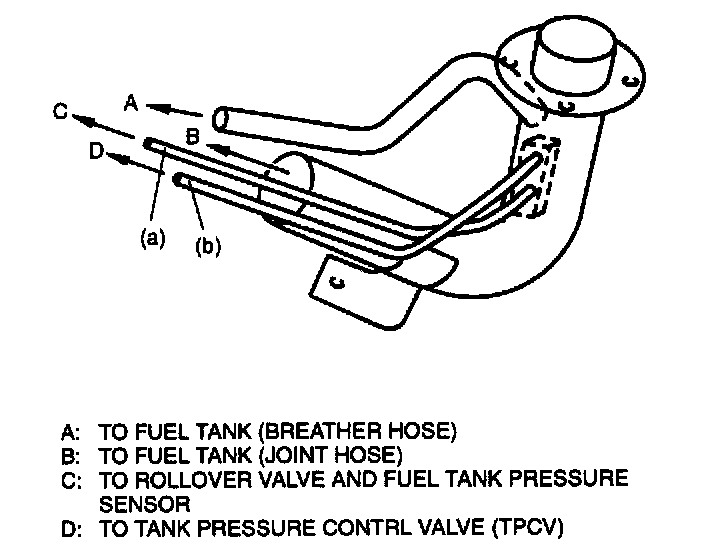 A
C
B
D
(a)
(b)

A: TO FUEL TANK (BREATHER HOSE)
B: TO FUEL TANK (JOINT HOSE)
C: TO ROLLOVER VALVE AND FUEL TANK PRESSURE SENSOR
D: TO TANK PRESSURE CONTRL VALVE (TPCV)