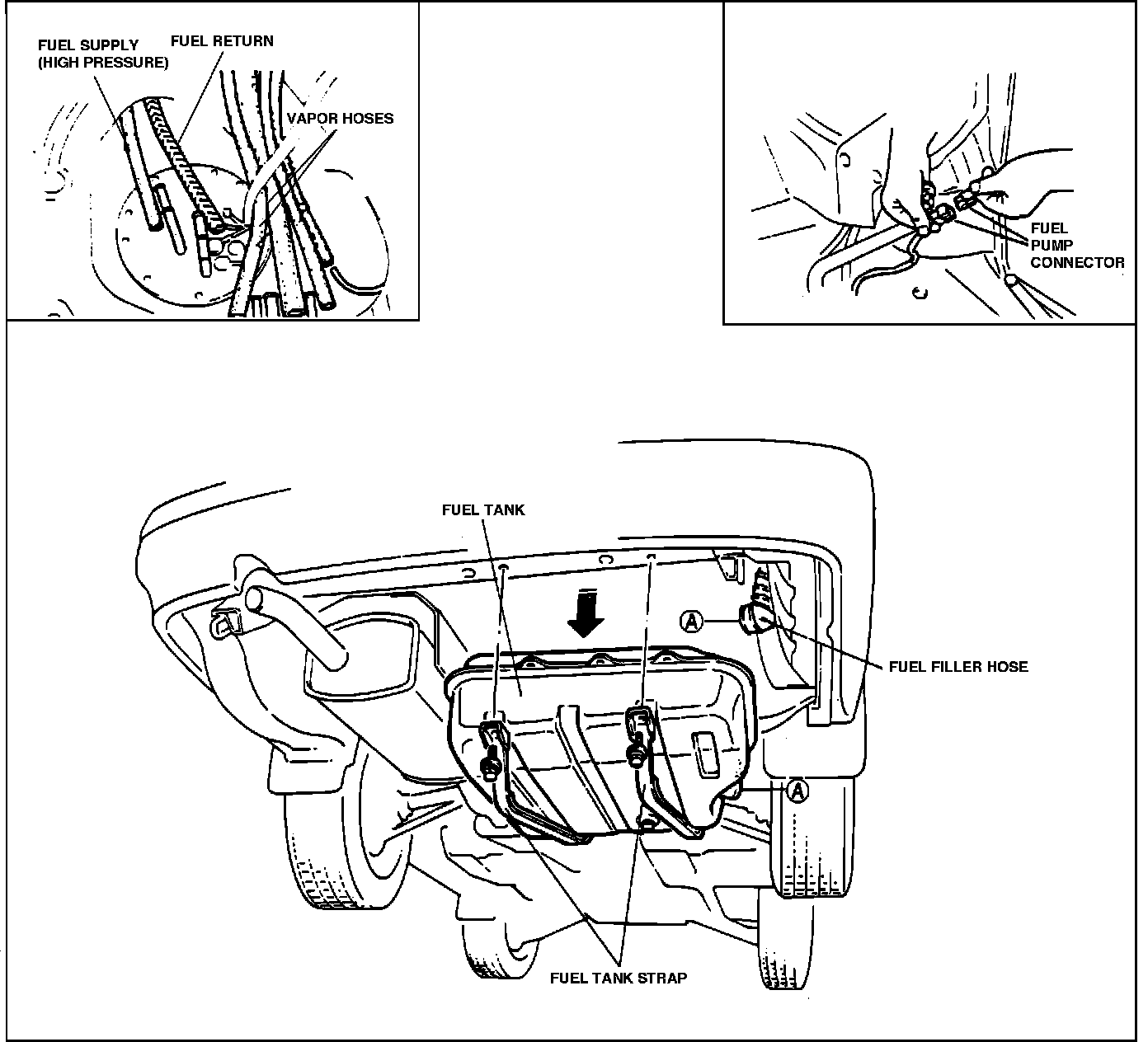 FUEL SUPPLY (HIGH PRESSURE)
FUEL RETURN
VAPOR HOSES

FUEL PUMP CONNECTOR

FUEL TANK
A
FUEL FILLER HOSE
A
FUEL TANK STRAP