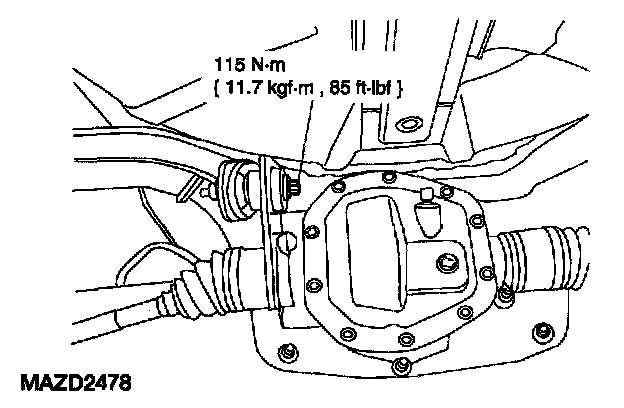 115 N·m
{ 11.7 kgf·m , 85 ft·lbf }

MAZD2478