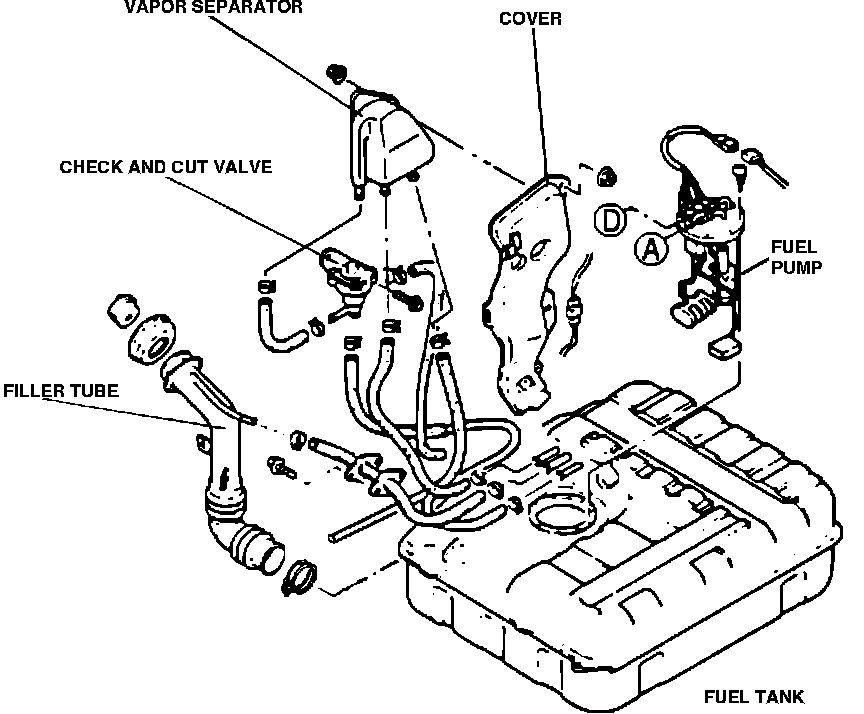 VAPOR SEPARATOR

COVER

CHECK AND CUT VALVE

D

A

FUEL PUMP

FILLER TUBE

FUEL TANK