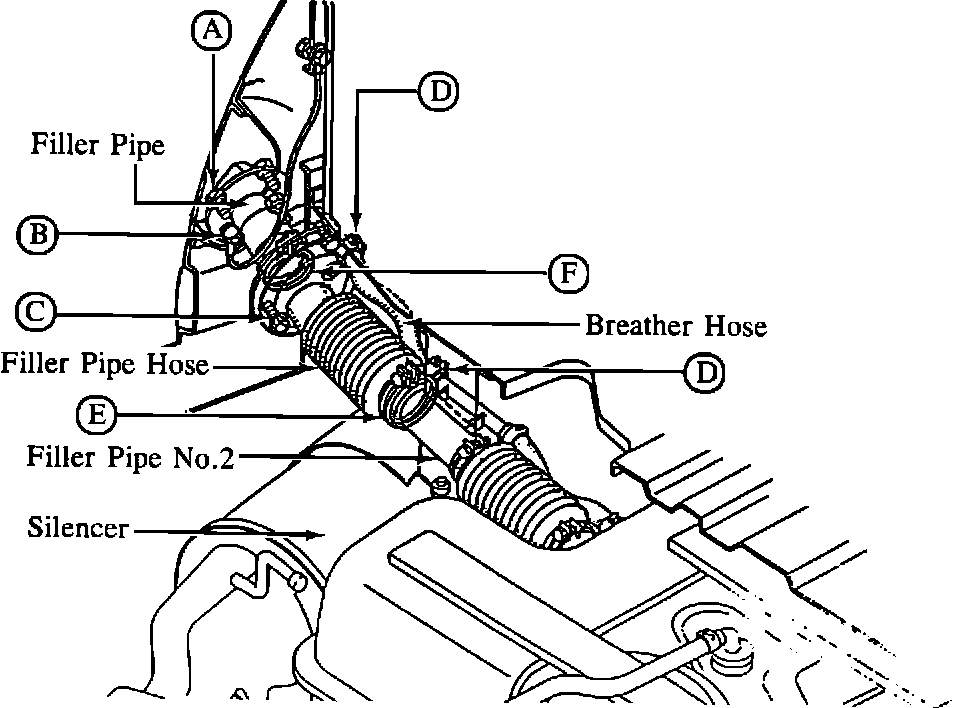 A
D
Filler Pipe
B
F
C
Breather Hose
Filler Pipe Hose
D
E
Filler Pipe No.2
Silencer