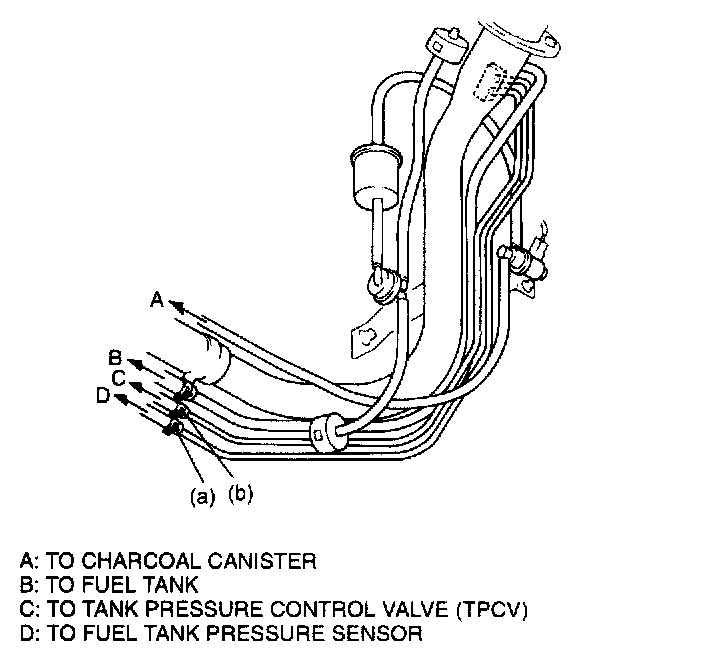 A
B
C
D
(a) (b)

A: TO CHARCOAL CANISTER
B: TO FUEL TANK
C: TO TANK PRESSURE CONTROL VALVE (TPCV)
D: TO FUEL TANK PRESSURE SENSOR