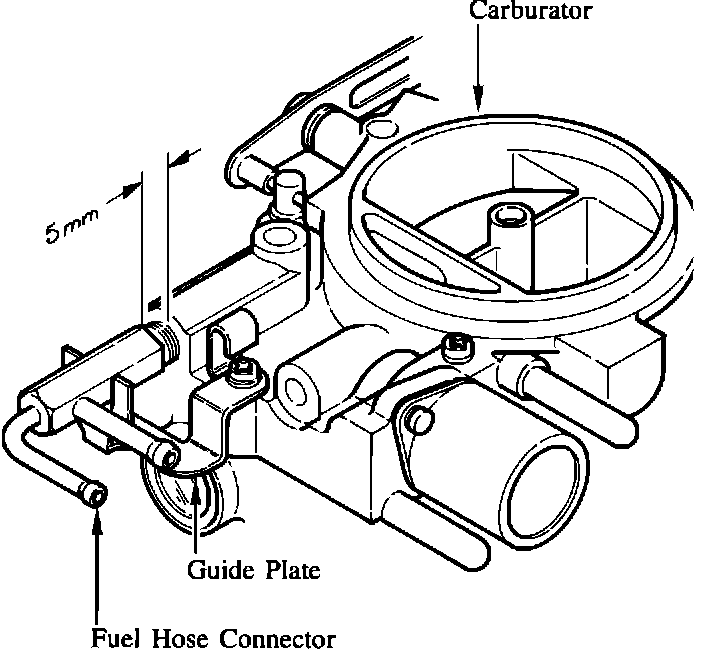 Carburator

5 mm

Guide Plate

Fuel Hose Connector