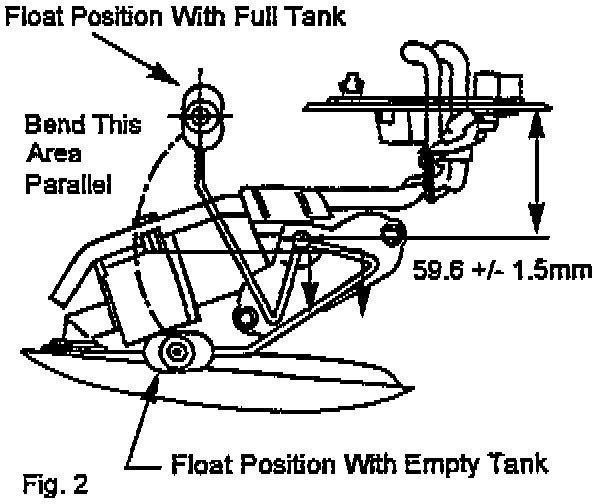 Float Position With Full Tank

Bend This Area Parallel

59.6 +/- 1.5mm

Float Position With Empty Tank

Fig. 2