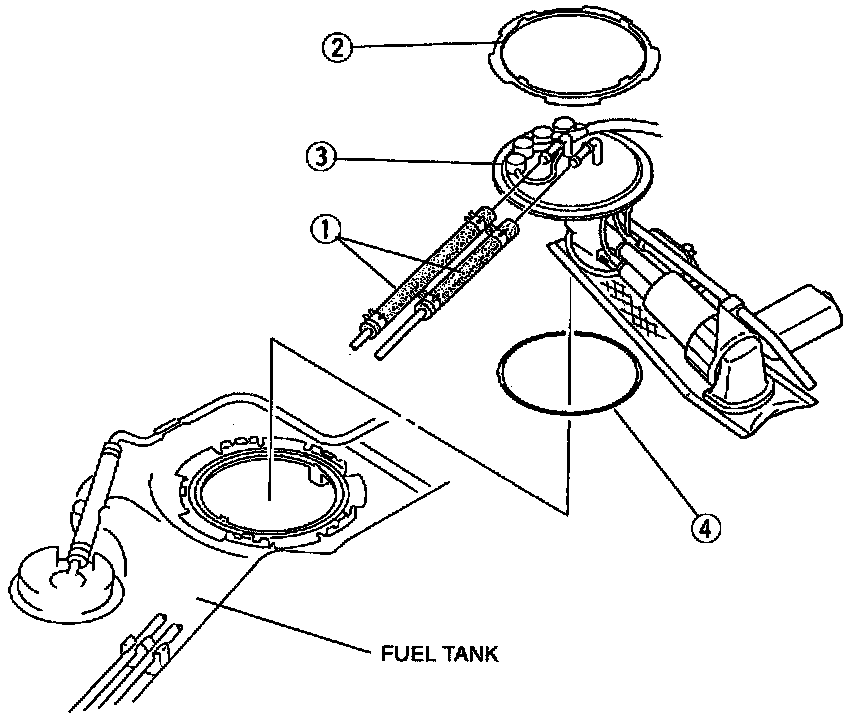 ②
③
①
④
FUEL TANK