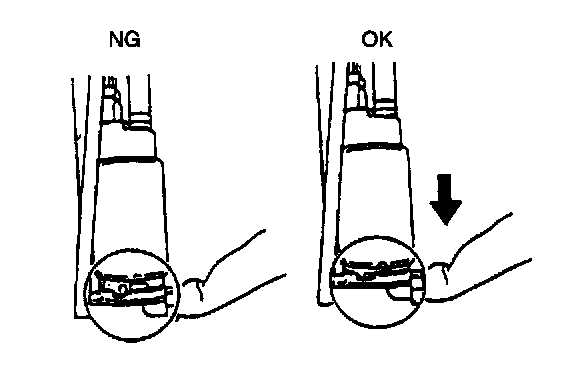 NG

OK