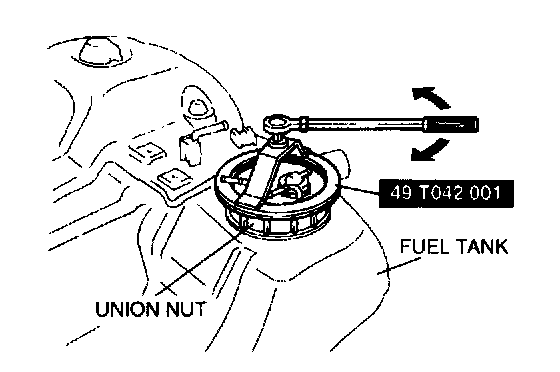 49 T042 001

FUEL TANK

UNION NUT