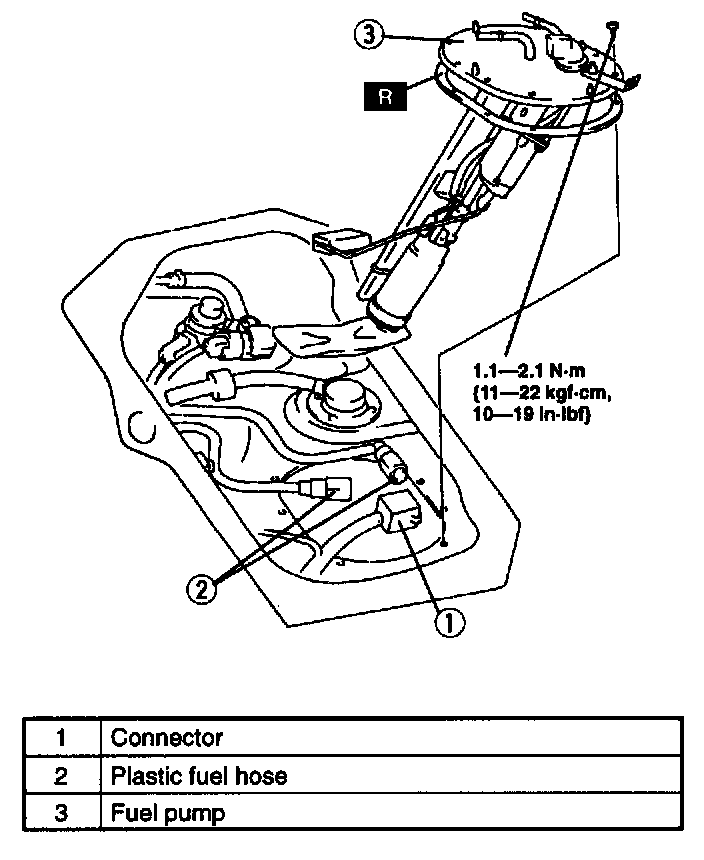 3

R

1.1—2.1 N·m
{11—22 kgf·cm,
10—19 in·lbf}

2

1

| 1 | Connector |
|---|---|
| 2 | Plastic fuel hose |
| 3 | Fuel pump |