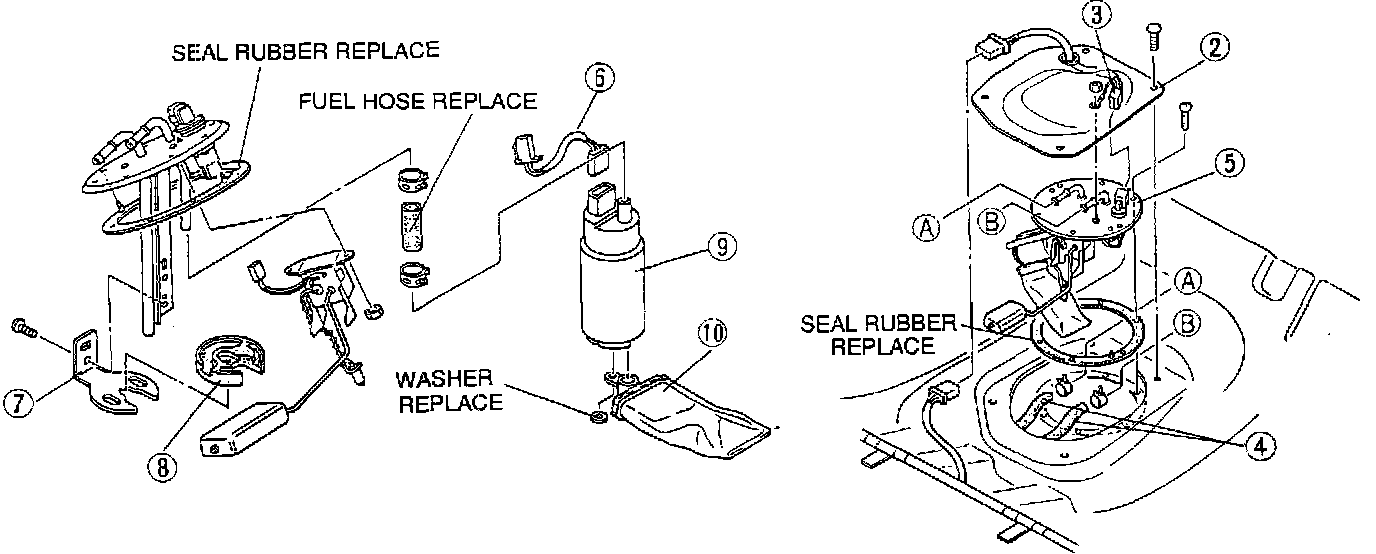 SEAL RUBBER REPLACE

FUEL HOSE REPLACE

6

9

10

WASHER REPLACE

7

8

3

2

5

A

B

A

B

SEAL RUBBER REPLACE

4