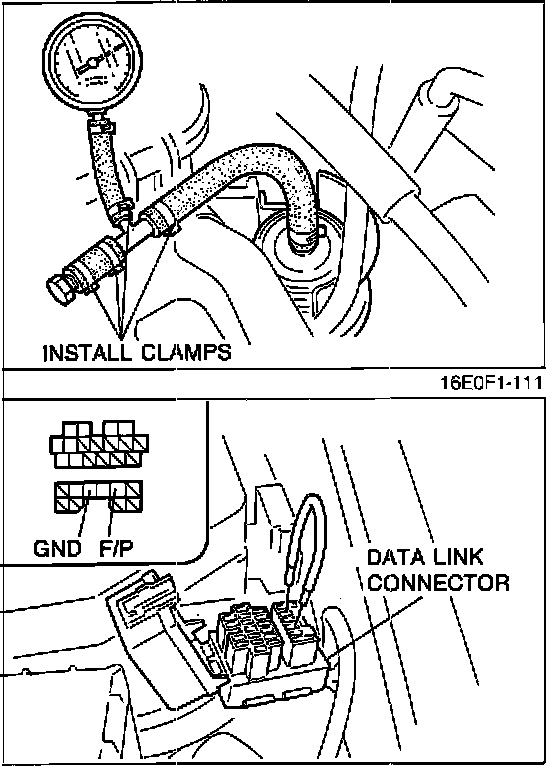 INSTALL CLAMPS

16E0F1-111

GND F/P

DATA LINK CONNECTOR