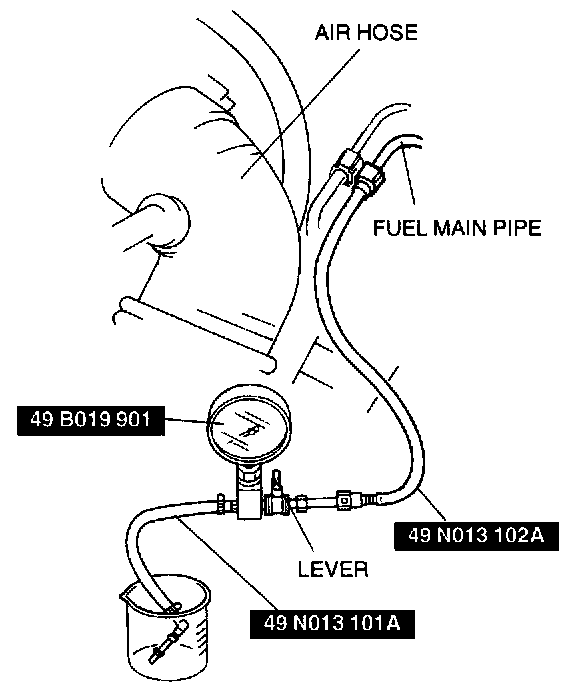 AIR HOSE

FUEL MAIN PIPE

49 B019 901

49 N013 102A

LEVER

49 N013 101A