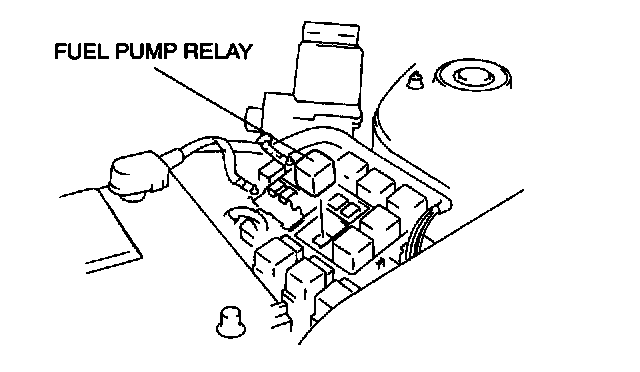 FUEL PUMP RELAY