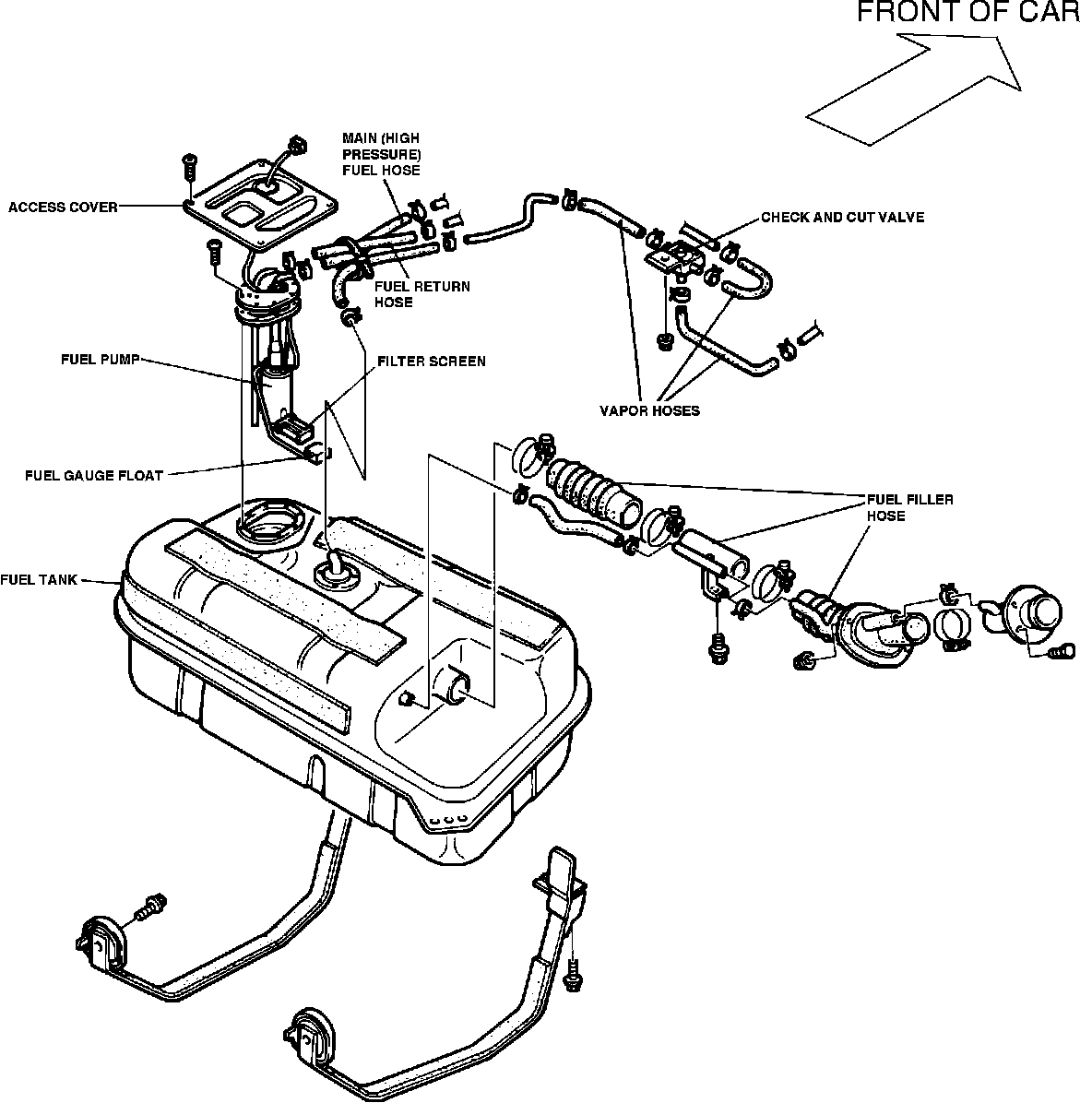 FRONT OF CAR

MAIN (HIGH PRESSURE) FUEL HOSE

ACCESS COVER

CHECK AND CUT VALVE

FUEL RETURN HOSE

FUEL PUMP

FILTER SCREEN

VAPOR HOSES

FUEL GAUGE FLOAT

FUEL FILLER HOSE

FUEL TANK