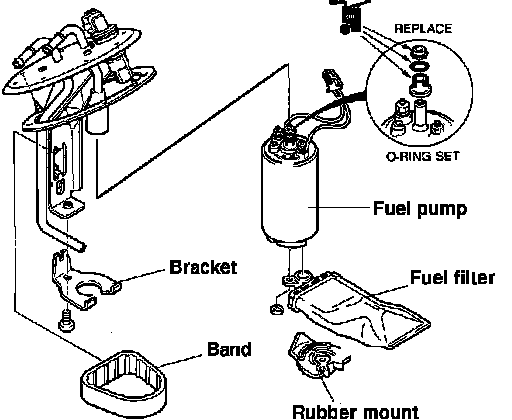 REPLACE
O-RING SET
Fuel pump
Bracket
Fuel filter
Band
Rubber mount