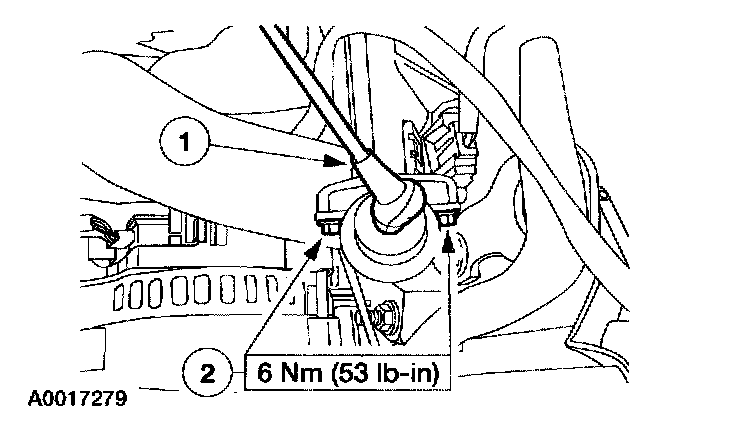 1

2 6 Nm (53 lb-in)

A0017279