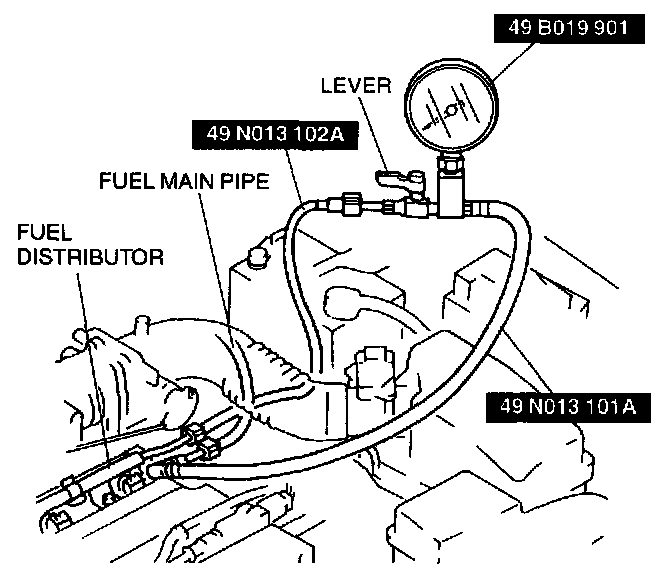 49 B019 901

LEVER

49 N013 102A

FUEL MAIN PIPE

FUEL DISTRIBUTOR

49 N013 101A