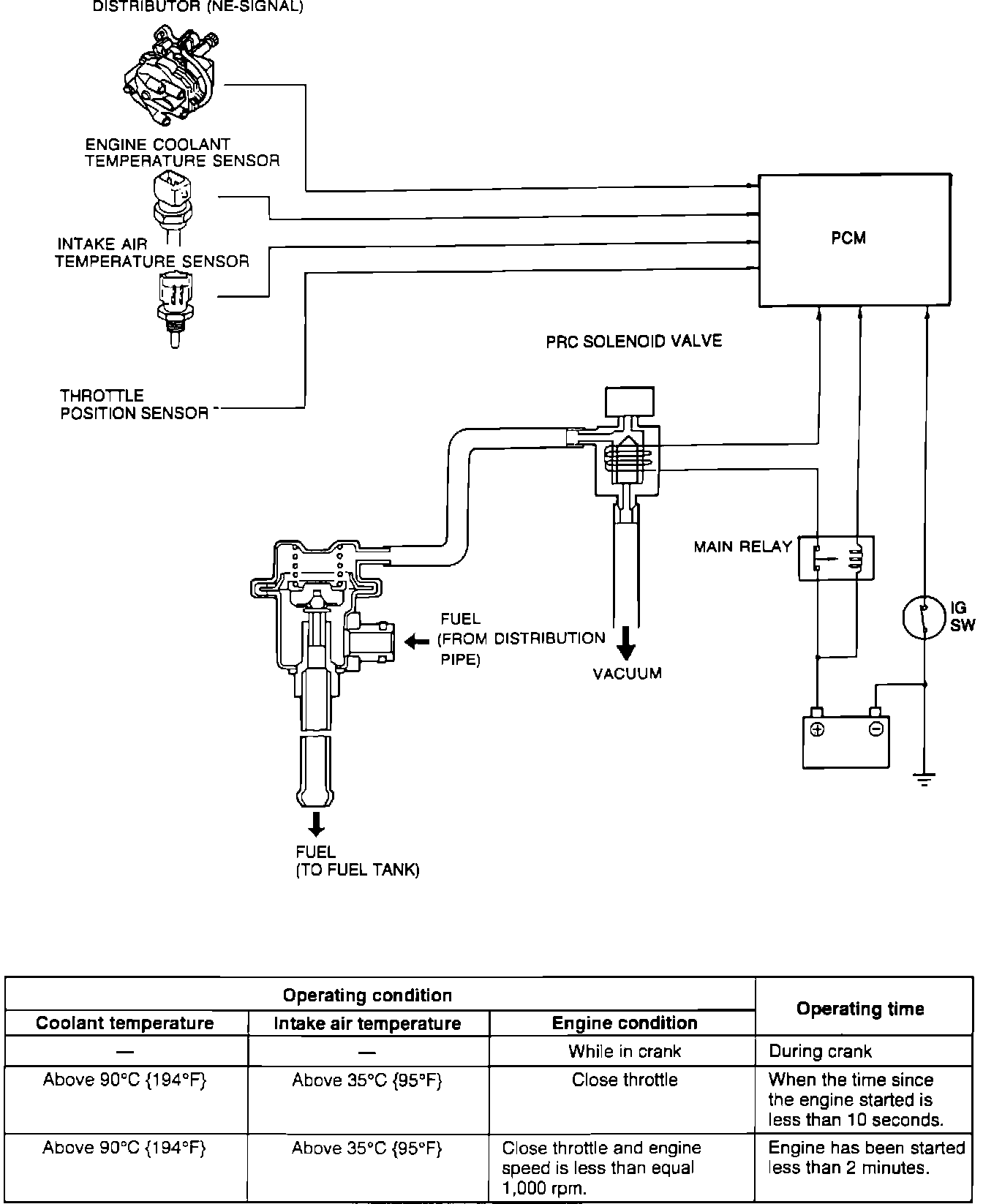 DISTRIBUTOR (NE-SIGNAL)

ENGINE COOLANT TEMPERATURE SENSOR

INTAKE AIR TEMPERATURE SENSOR

THROTTLE POSITION SENSOR

PCM

PRC SOLENOID VALVE

MAIN RELAY

IG SW

FUEL (FROM DISTRIBUTION PIPE)

VACUUM

FUEL (TO FUEL TANK)

| Operating condition | | | Operating time |
|---|---|---|---|
| Coolant temperature | Intake air temperature | Engine condition | |
| — | — | While in crank | During crank |
| Above 90°C {194°F} | Above 35°C {95°F} | Close throttle | When the time since the engine started is less than 10 seconds. |
| Above 90°C {194°F} | Above 35°C {95°F} | Close throttle and engine speed is less than equal 1,000 rpm. | Engine has been started less than 2 minutes. |