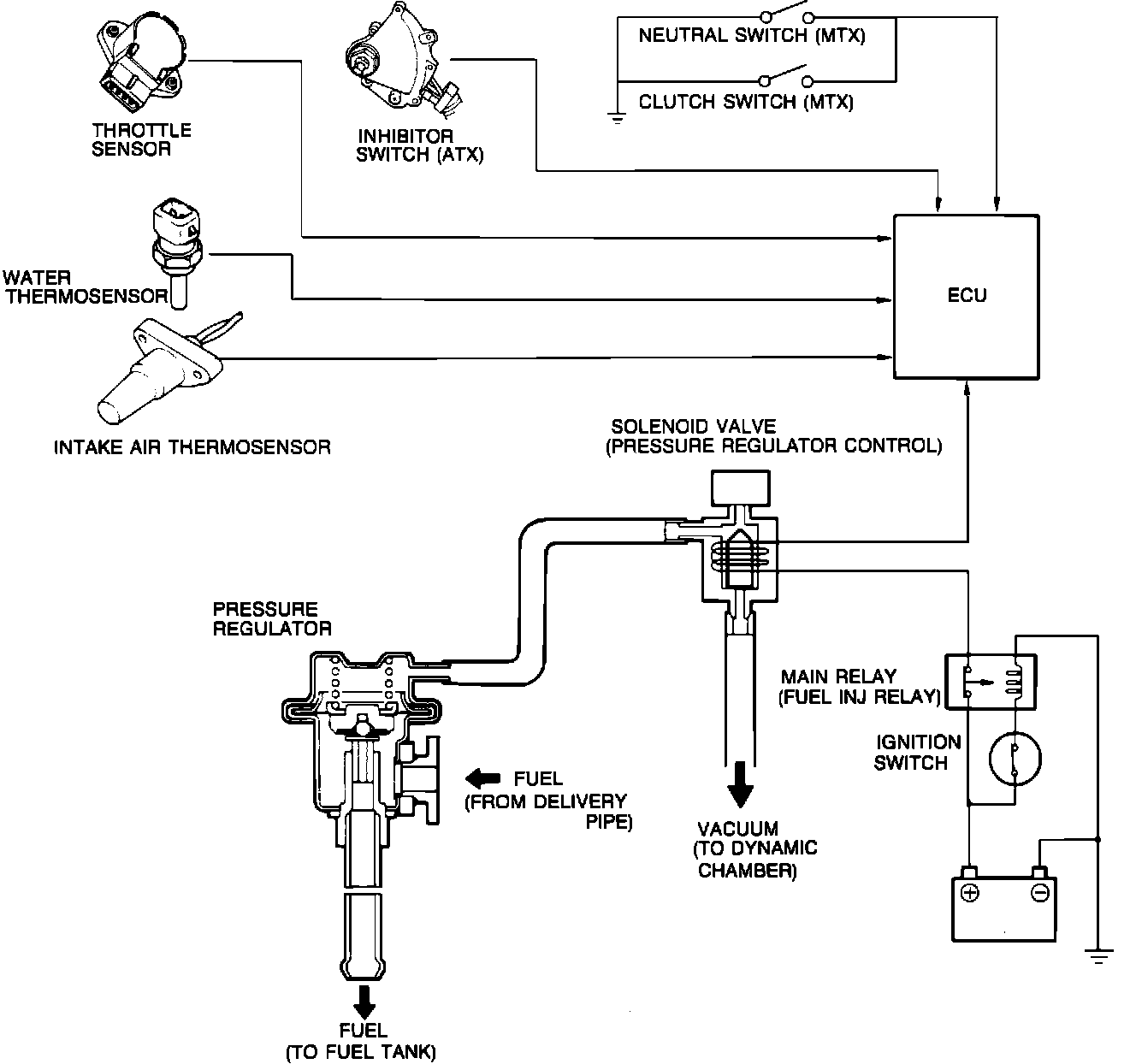 THROTTLE SENSOR

INHIBITOR SWITCH (ATX)

NEUTRAL SWITCH (MTX)

CLUTCH SWITCH (MTX)

WATER THERMOSENSOR

INTAKE AIR THERMOSENSOR

ECU

SOLENOID VALVE (PRESSURE REGULATOR CONTROL)

PRESSURE REGULATOR

MAIN RELAY (FUEL INJ RELAY)

IGNITION SWITCH

FUEL (FROM DELIVERY PIPE)

VACUUM (TO DYNAMIC CHAMBER)

FUEL (TO FUEL TANK)