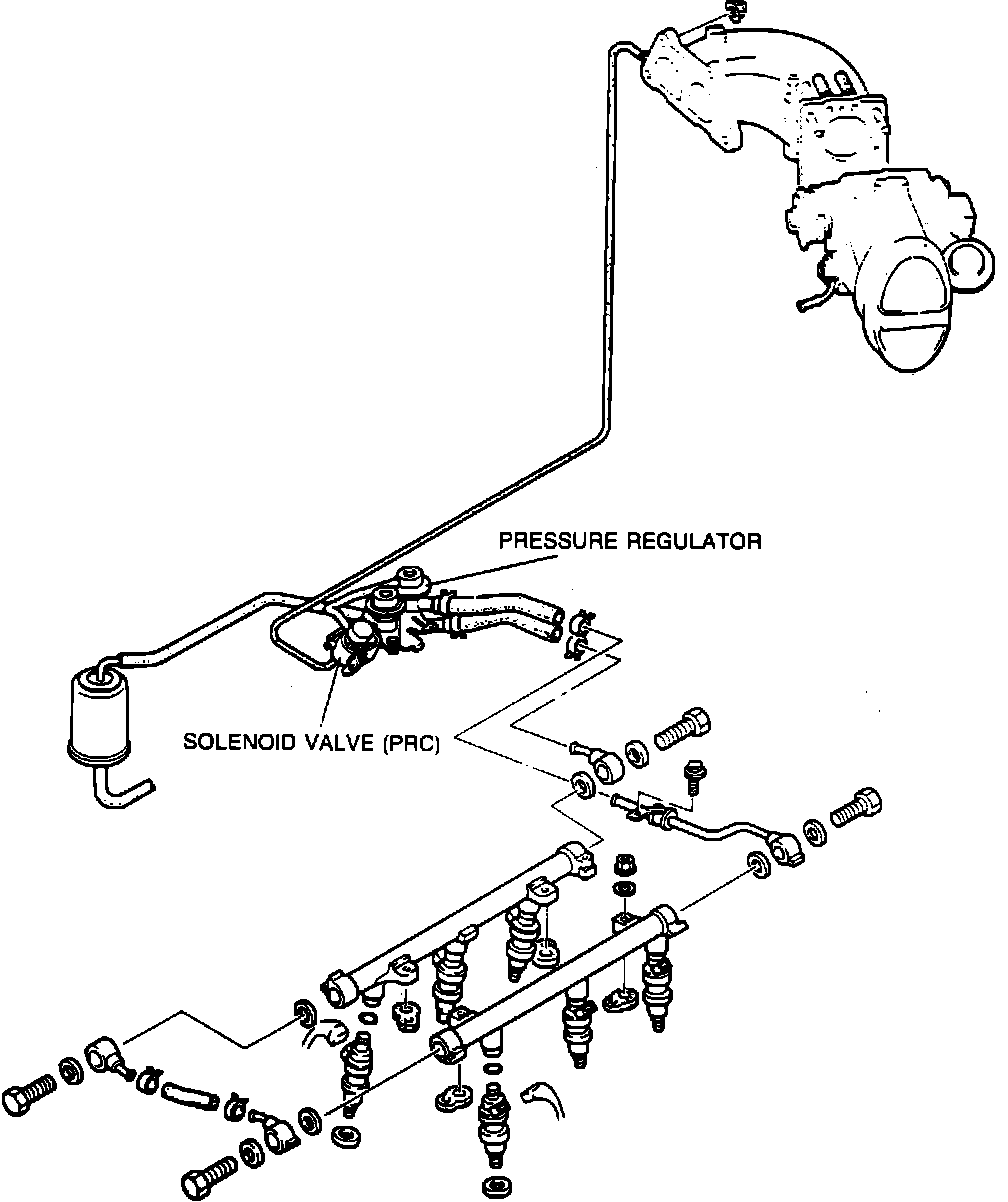 PRESSURE REGULATOR

SOLENOID VALVE (PRC)