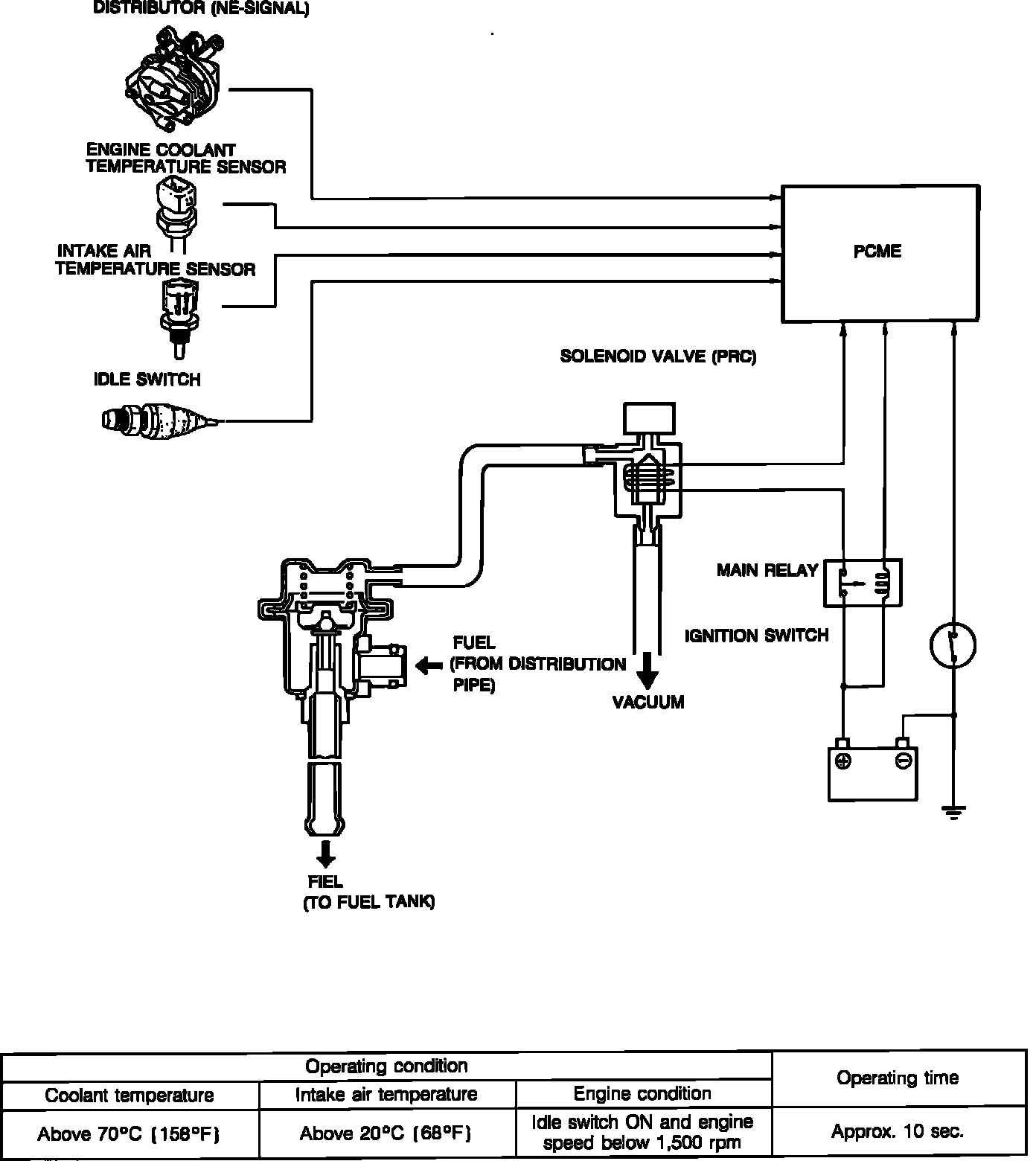 DISTRIBUTOR (NE-SIGNAL)

ENGINE COOLANT TEMPERATURE SENSOR

INTAKE AIR TEMPERATURE SENSOR

IDLE SWITCH

PCME

SOLENOID VALVE (PRC)

MAIN RELAY

IGNITION SWITCH

FUEL (FROM DISTRIBUTION PIPE)

VACUUM

FIEL (TO FUEL TANK)

| Operating condition | | | Operating time |
|---|---|---|---|
| Coolant temperature | Intake air temperature | Engine condition | |
| Above 70°C (158°F) | Above 20°C (68°F) | Idle switch ON and engine speed below 1,500 rpm | Approx. 10 sec. |