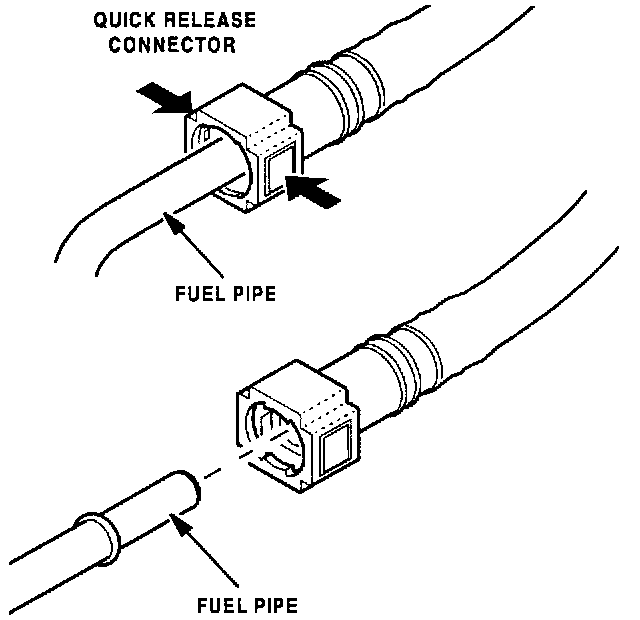 QUICK RELEASE CONNECTOR

FUEL PIPE

FUEL PIPE