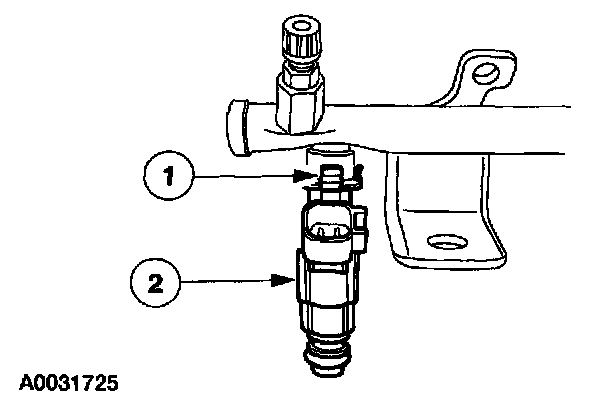 1

2

A0031725