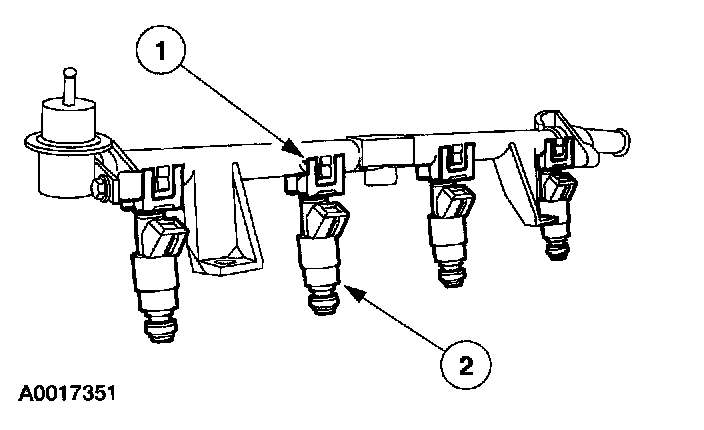 1

2

A0017351