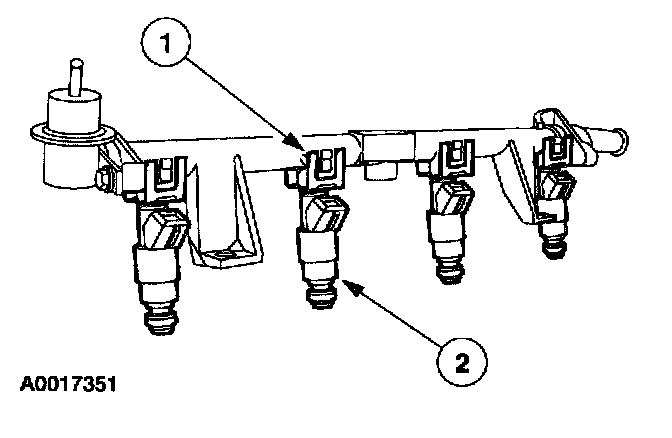 1

2

A0017351