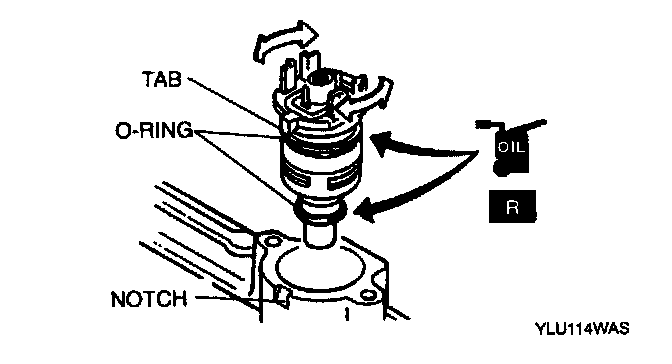 TAB
O-RING
OIL
R
NOTCH
YLU114WAS