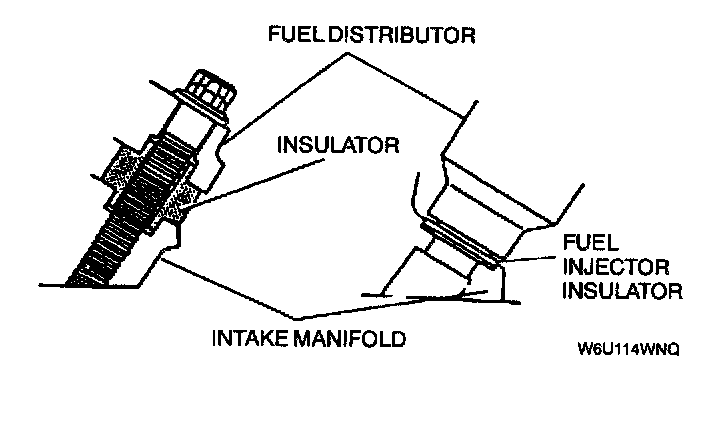 FUEL DISTRIBUTOR

INSULATOR

FUEL INJECTOR INSULATOR

INTAKE MANIFOLD

W6U114WNQ