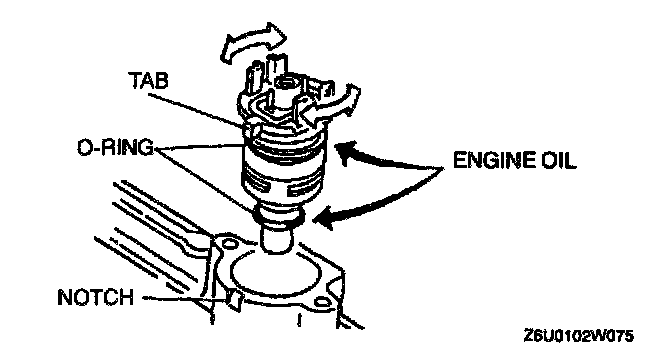 TAB
O-RING
ENGINE OIL
NOTCH
Z6U0102W075