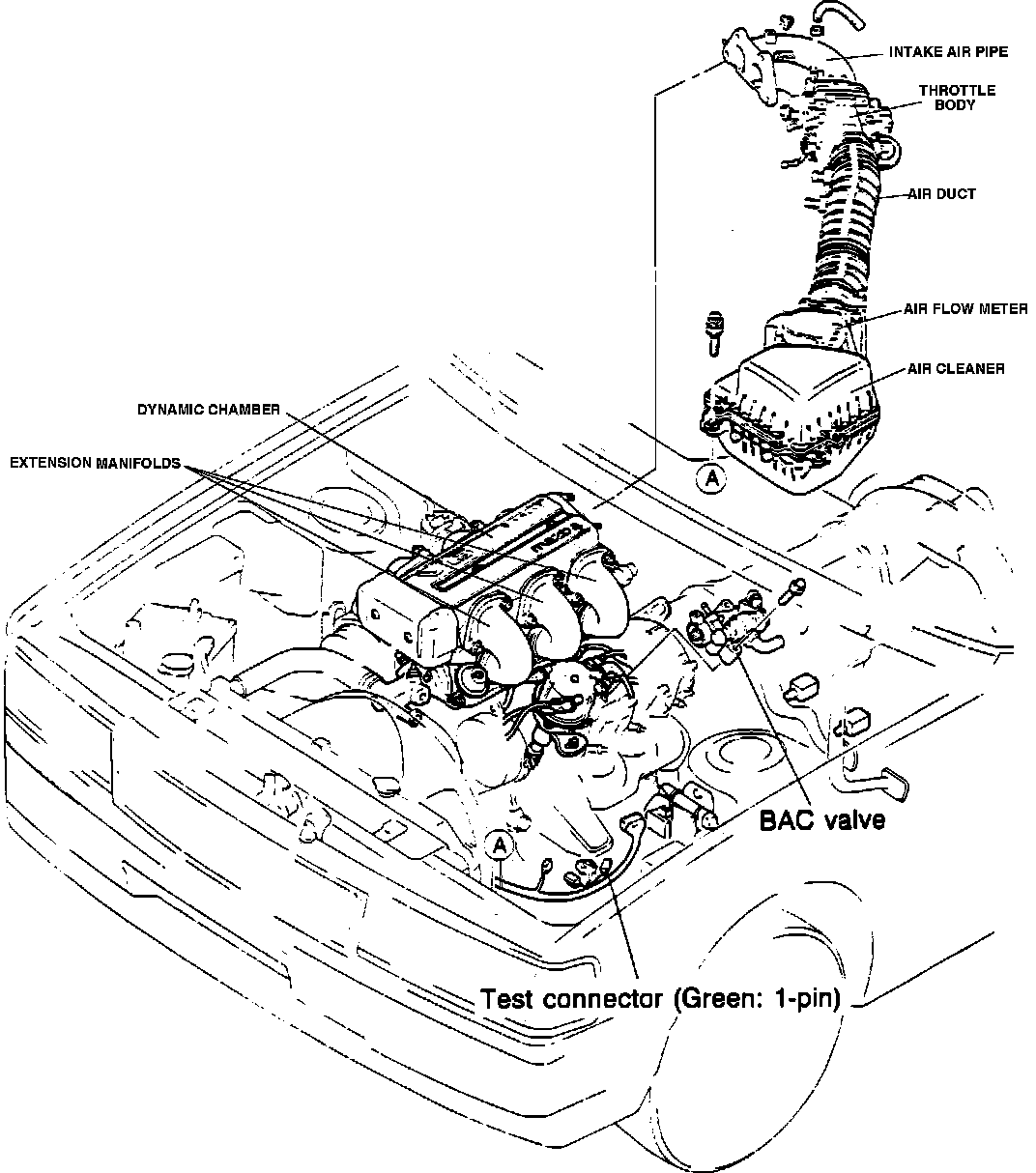 INTAKE AIR PIPE
THROTTLE BODY
AIR DUCT
AIR FLOW METER
AIR CLEANER
DYNAMIC CHAMBER
EXTENSION MANIFOLDS
A
BAC valve
A
Test connector (Green: 1-pin)