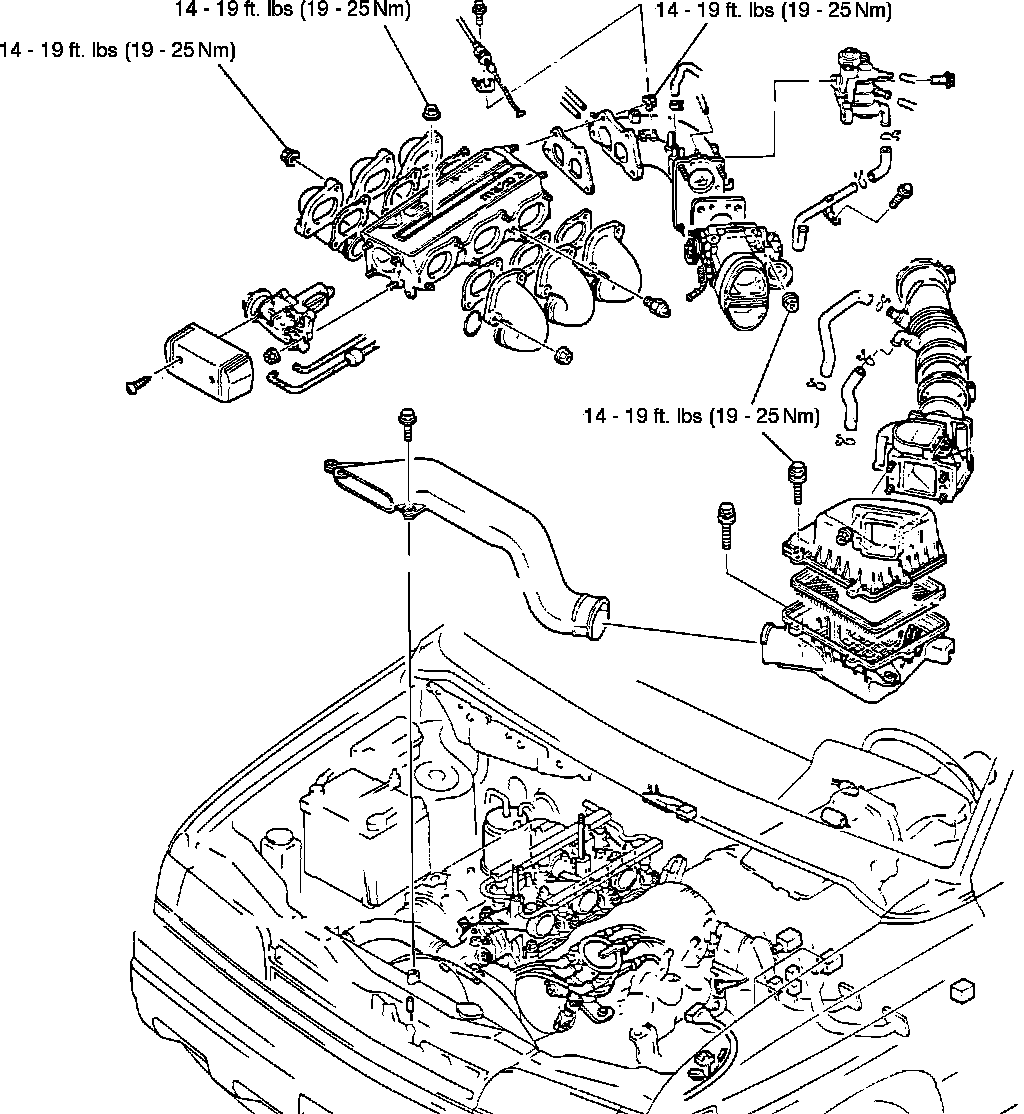 14 - 19 ft. lbs (19 - 25 Nm)

14 - 19 ft. lbs (19 - 25 Nm)

14 - 19 ft. lbs (19 - 25 Nm)

14 - 19 ft. lbs (19 - 25 Nm)