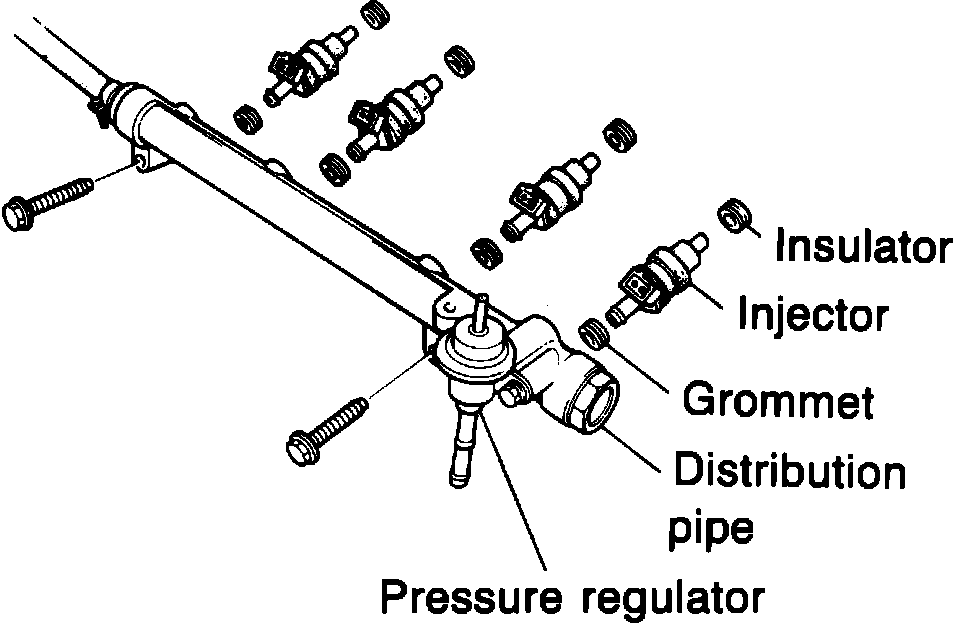 Insulator
Injector
Grommet
Distribution pipe
Pressure regulator