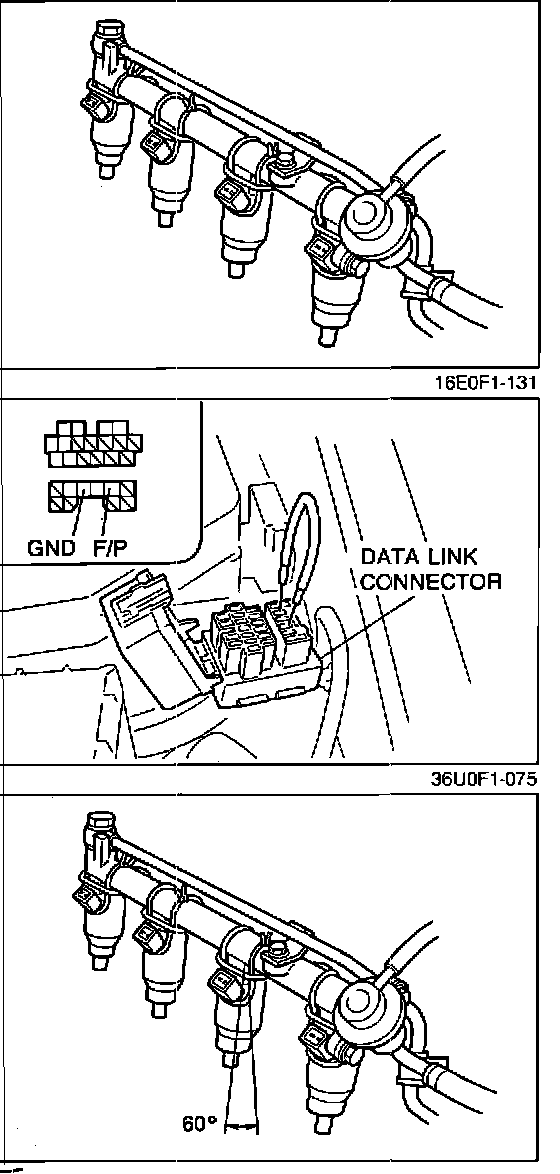 16E0F1-131

GND F/P

DATA LINK CONNECTOR

36U0F1-075

60°