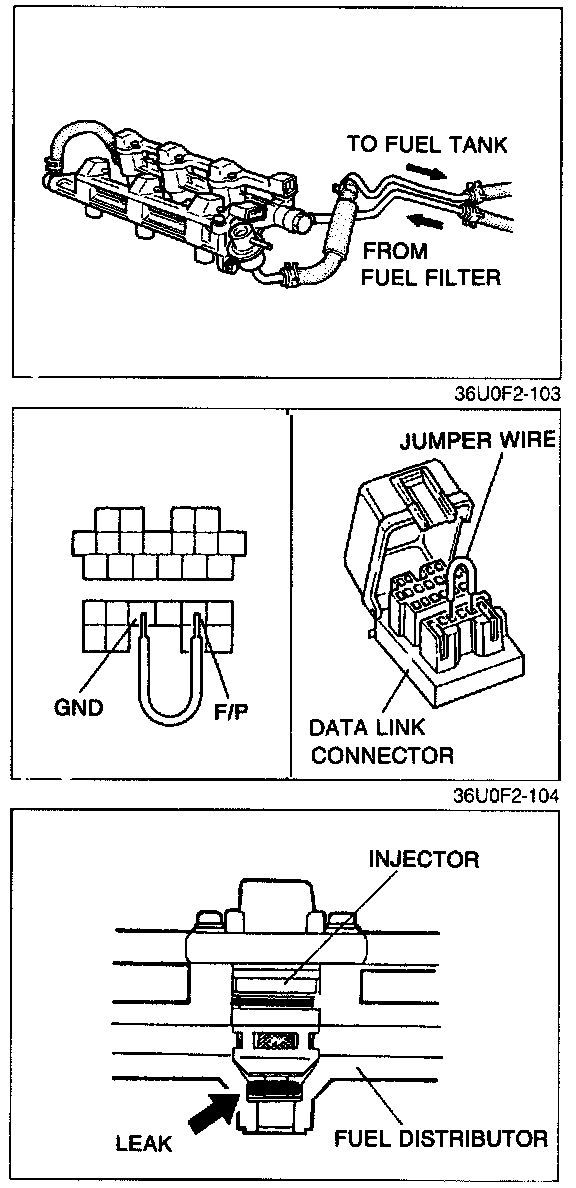 TO FUEL TANK
FROM FUEL FILTER
36U0F2-103

GND
F/P

JUMPER WIRE
DATA LINK CONNECTOR
36U0F2-104

INJECTOR
LEAK
FUEL DISTRIBUTOR