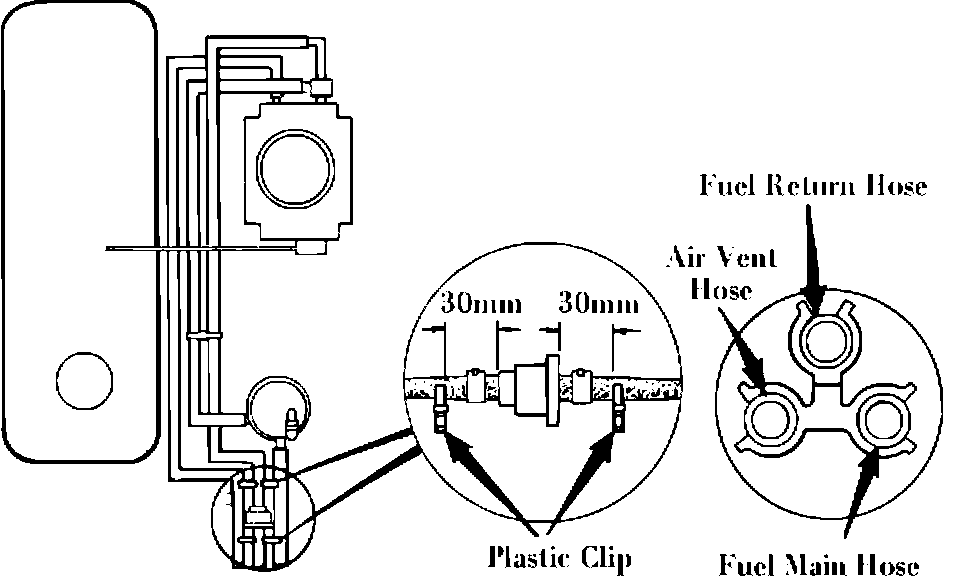 Fuel Return Hose

Air Vent Hose

30mm

30mm

Plastic Clip

Fuel Main Hose