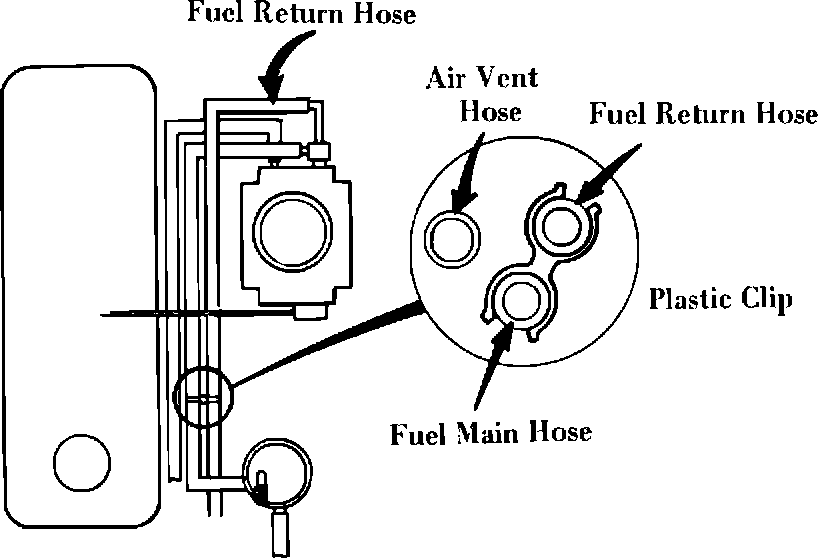 Fuel Return Hose

Air Vent Hose

Fuel Return Hose

Plastic Clip

Fuel Main Hose